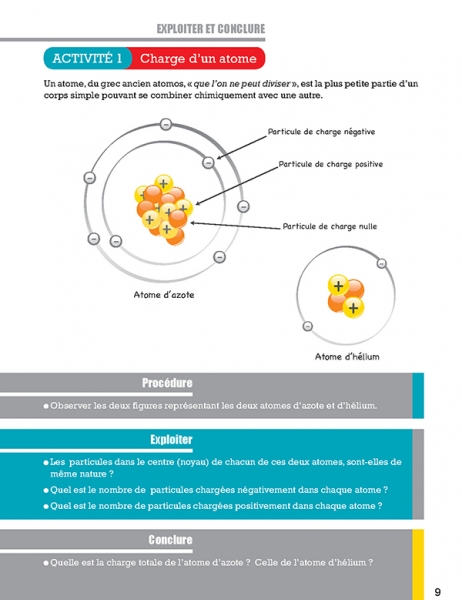 EXPLOITER ET CONCLURE

ACTIVITÉ 1 Charge d'un atome

Un atome, du grec ancien atomos, « que l'on ne peut diviser », est la plus petite partie d'un corps simple pouvant se combiner chimiquement avec une autre.

Particule de charge négative

Particule de charge positive

Particule de charge nulle

Atome d'azote

Atome d'hélium

Procédure

● Observer les deux figures représentant les deux atomes d'azote et d'hélium.

Exploiter

● Les particules dans le centre (noyau) de chacun de ces deux atomes, sont-elles de même nature ?

● Quel est le nombre de particules chargées négativement dans chaque atome ?

● Quel est le nombre de particules chargées positivement dans chaque atome ?

Conclure

● Quelle est la charge totale de l'atome d'azote ? Celle de l'atome d'hélium ?

9